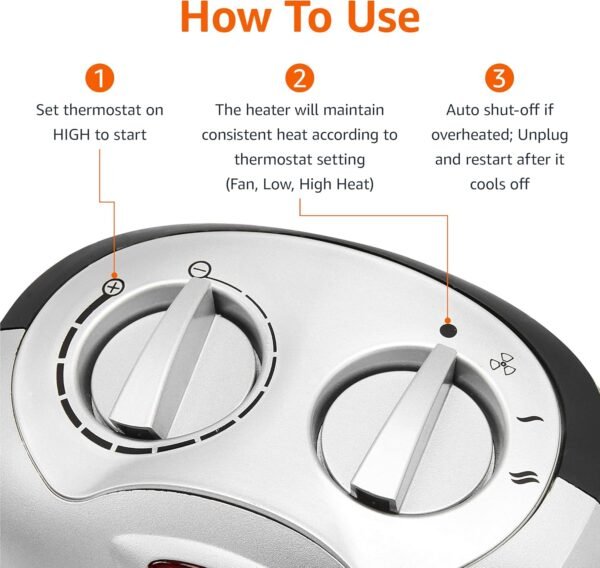 How To Use

1
Set thermostat on HIGH to start

2
The heater will maintain consistent heat according to thermostat setting (Fan, Low, High Heat)

3
Auto shut-off if overheated; Unplug and restart after it cools off

+
−