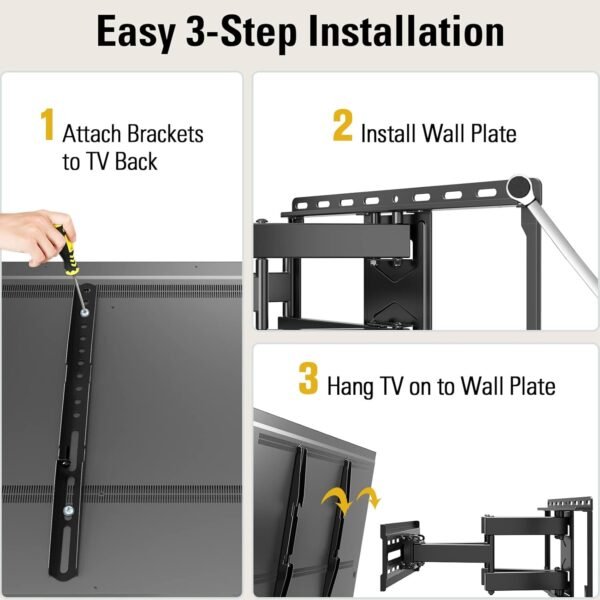 Easy 3-Step Installation

1 Attach Brackets to TV Back

2 Install Wall Plate

3 Hang TV on to Wall Plate